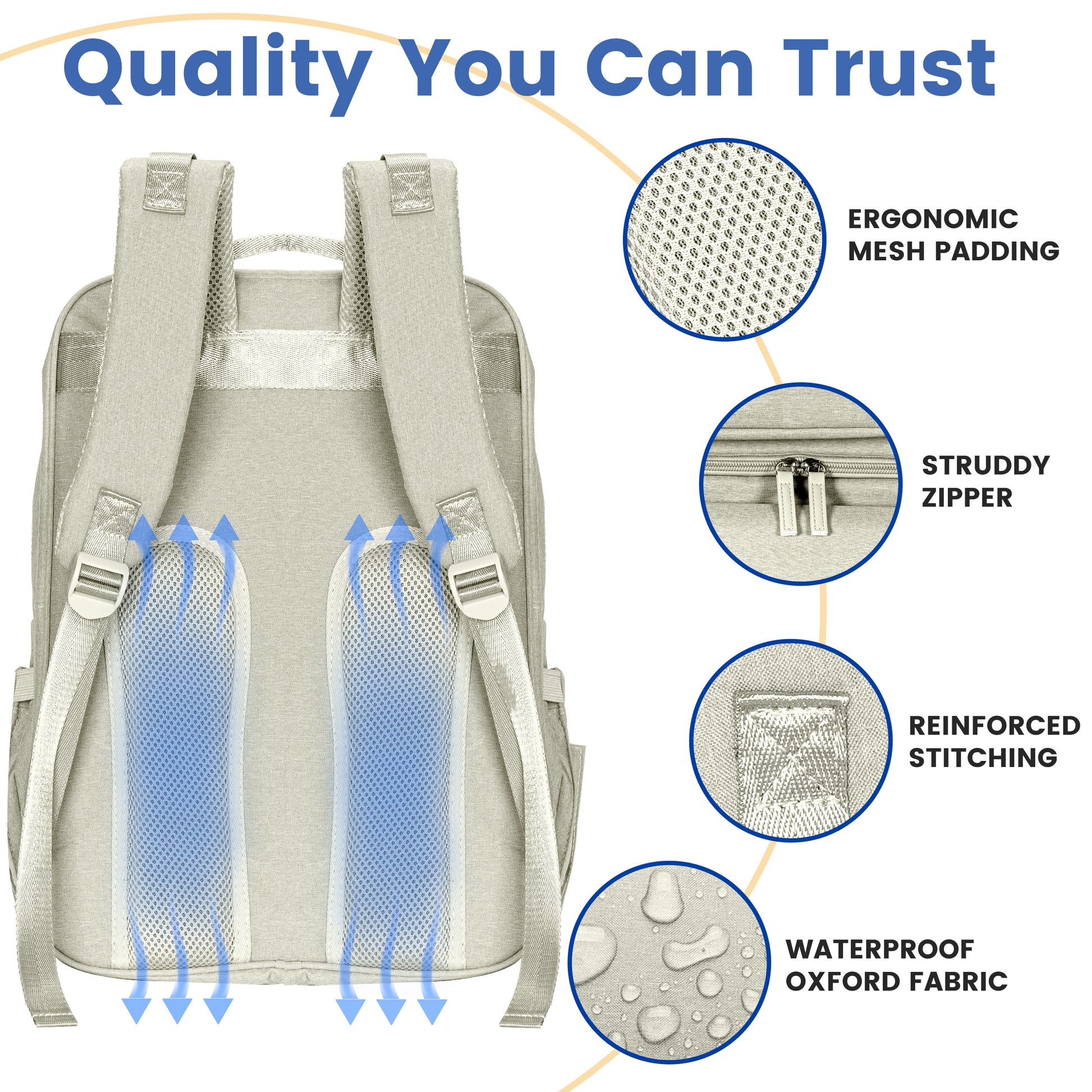 Quality You Can Trust

ERGONOMIC MESH PADDING

STRUDDY ZIPPER

REINFORCED STITCHING

WATERPROOF OXFORD FABRIC